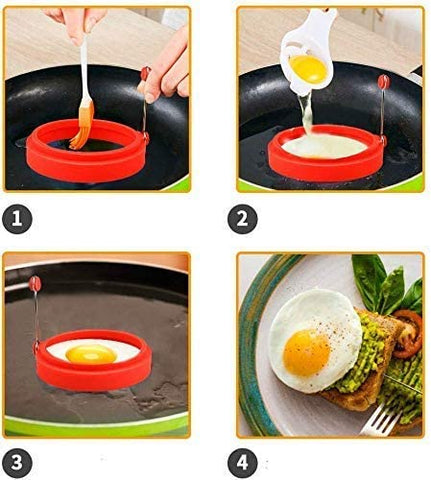 1

2

3

4